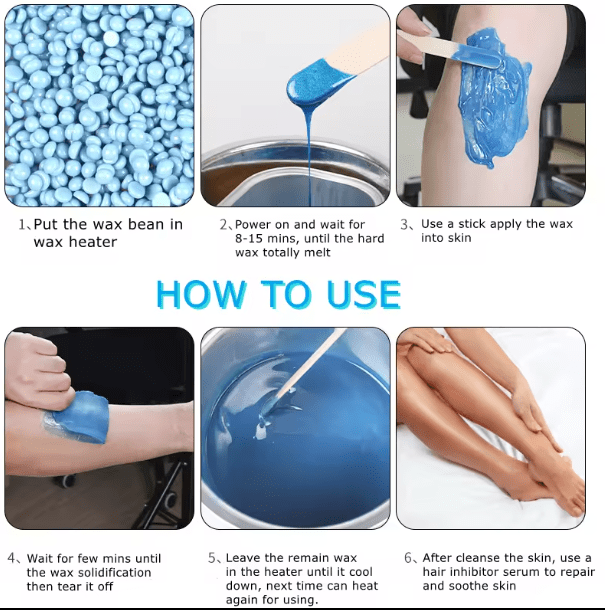 1、Put the wax bean in wax heater

2、Power on and wait for 8-15 mins, until the hard wax totally melt

3、Use a stick apply the wax into skin

HOW TO USE

4、Wait for few mins until the wax solidification then tear it off

5、Leave the remain wax in the heater until it cool down, next time can heat again for using.

6、After cleanse the skin, use a hair inhibitor serum to repair and soothe skin